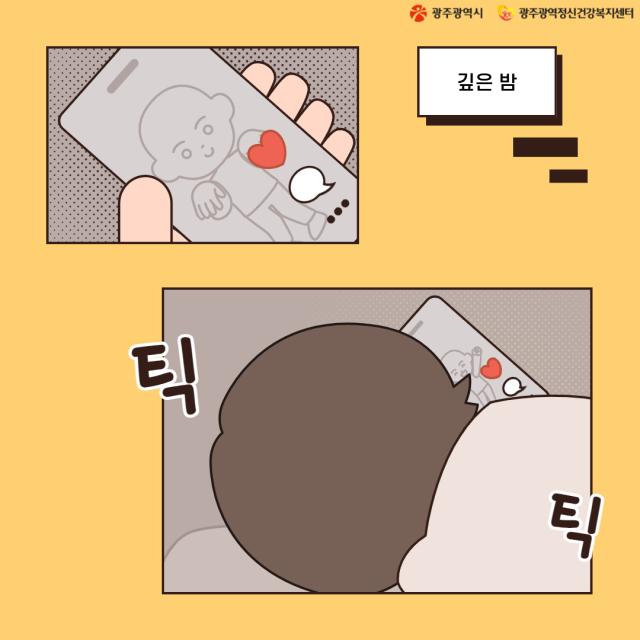 광주광역시 광주광역정신건강복지센터

깊은 밤

틱

틱